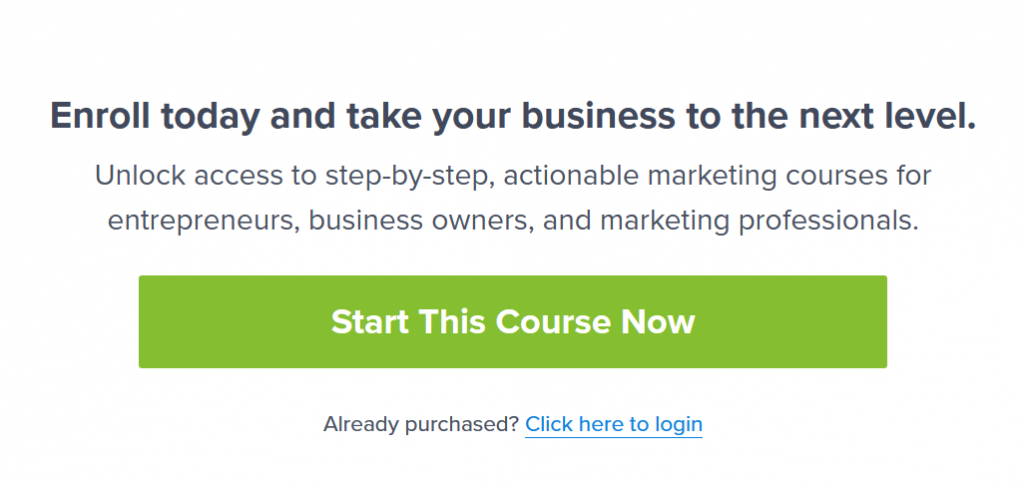 Enroll today and take your business to the next level.

Unlock access to step-by-step, actionable marketing courses for entrepreneurs, business owners, and marketing professionals.

Start This Course Now

Already purchased? Click here to login